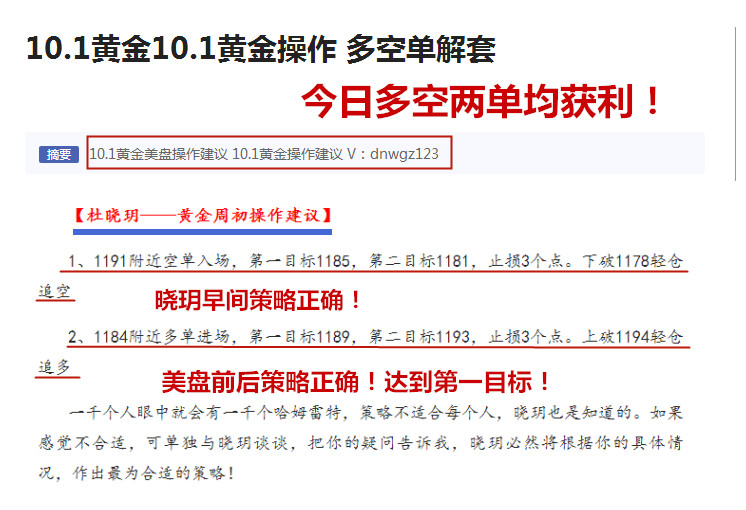 10.1黄金10.1黄金操作 多空单解套

今日多空两单均获利！

摘要 10.1黄金美盘操作建议 10.1黄金操作建议 V：dnwgz123

【杜晓玥——黄金周初操作建议】

1、1191附近空单入场，第一目标1185，第二目标1181，止损3个点。下破1178轻仓追空

晓玥早间策略正确！

2、1184附近多单进场，第一目标1189，第二目标1193，止损3个点。上破1194轻仓追多

美盘前后策略正确！达到第一目标！

一千个人眼中就会有一千个哈姆雷特，策略不适合每个人，晓玥也是知道的。如果感觉不合适，可单独与晓玥谈谈，把你的疑问告诉我，晓玥必然将根据你的具体情况，作出最为合适的策略！